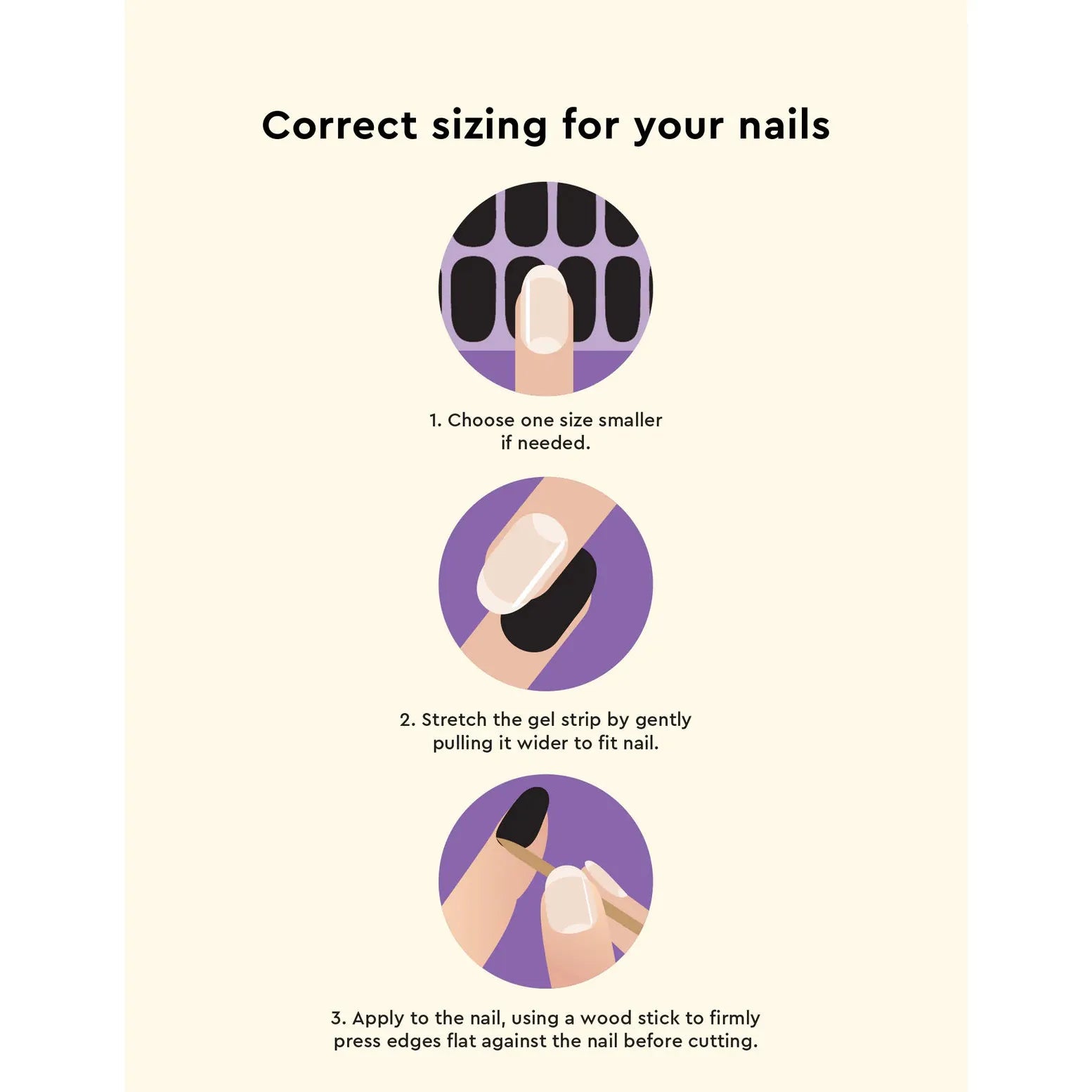 Correct sizing for your nails

1. Choose one size smaller if needed.

2. Stretch the gel strip by gently pulling it wider to fit nail.

3. Apply to the nail, using a wood stick to firmly press edges flat against the nail before cutting.